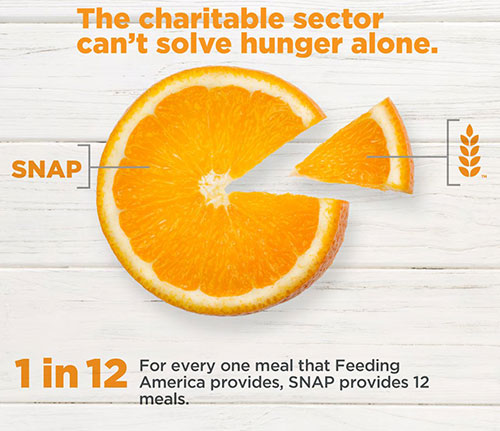 The charitable sector can't solve hunger alone.

SNAP

™

1 in 12 For every one meal that Feeding America provides, SNAP provides 12 meals.